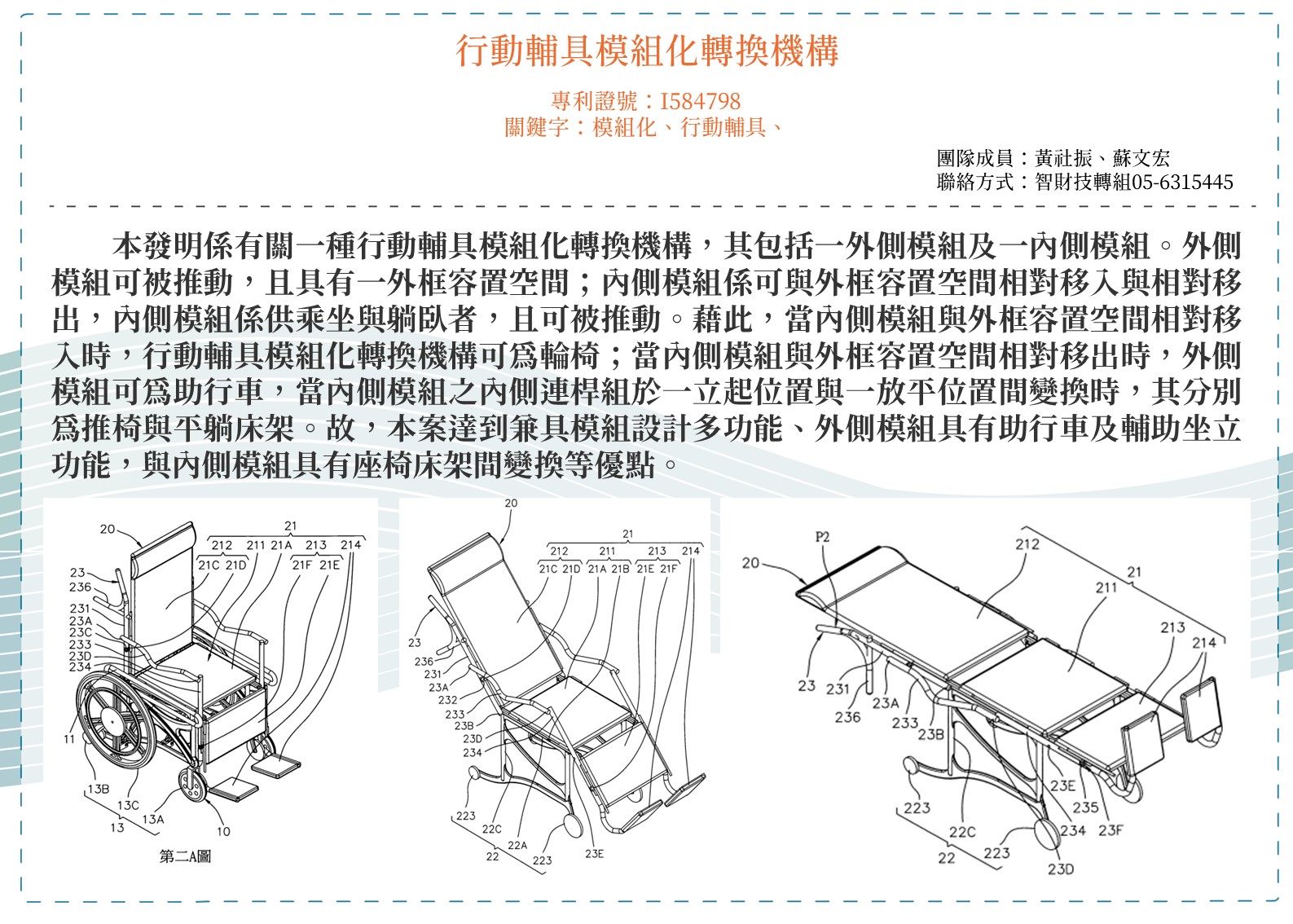 行動輔具模組化轉換機構

專利證號：I584798
關鍵字：模組化、行動輔具、

團隊成員：黃社振、蘇文宏
聯絡方式：智財技轉組05-6315445

本發明係有關一種行動輔具模組化轉換機構，其包括一外側模組及一內側模組。外側模組可被推動，且具有一外框容置空間；內側模組係可與外框容置空間相對移入與相對移出，內側模組係供乘坐與躺臥者，且可被推動。藉此，當內側模組與外框容置空間相對移入時，行動輔具模組化轉換機構可為輪椅；當內側模組與外框容置空間相對移出時，外側模組可為助行車，當內側模組之內側連桿組於一立起位置與一放平位置間變換時，其分別為推椅與平躺床架。故，本案達到兼具模組設計多功能、外側模組具有助行車及輔助坐立功能，與內側模組具有座椅床架間變換等優點。

20 21 212 211 21A 213 214 21C 21D 21F 21E 23 236 231 23A 23C 233 23D 234 11 13B 13C 13A 13 10
第二A圖

20 21 212 211 213 214 21C 21D 21A 21B 21E 21F 23 236 231 23A 232 233 23B 23D 234 223 22C 22A 22 223 23E

P2 20 212 21 211 213 214 23 231 23A 236 233 23B 223 22C 22 223 23E 235 234 23F 23D