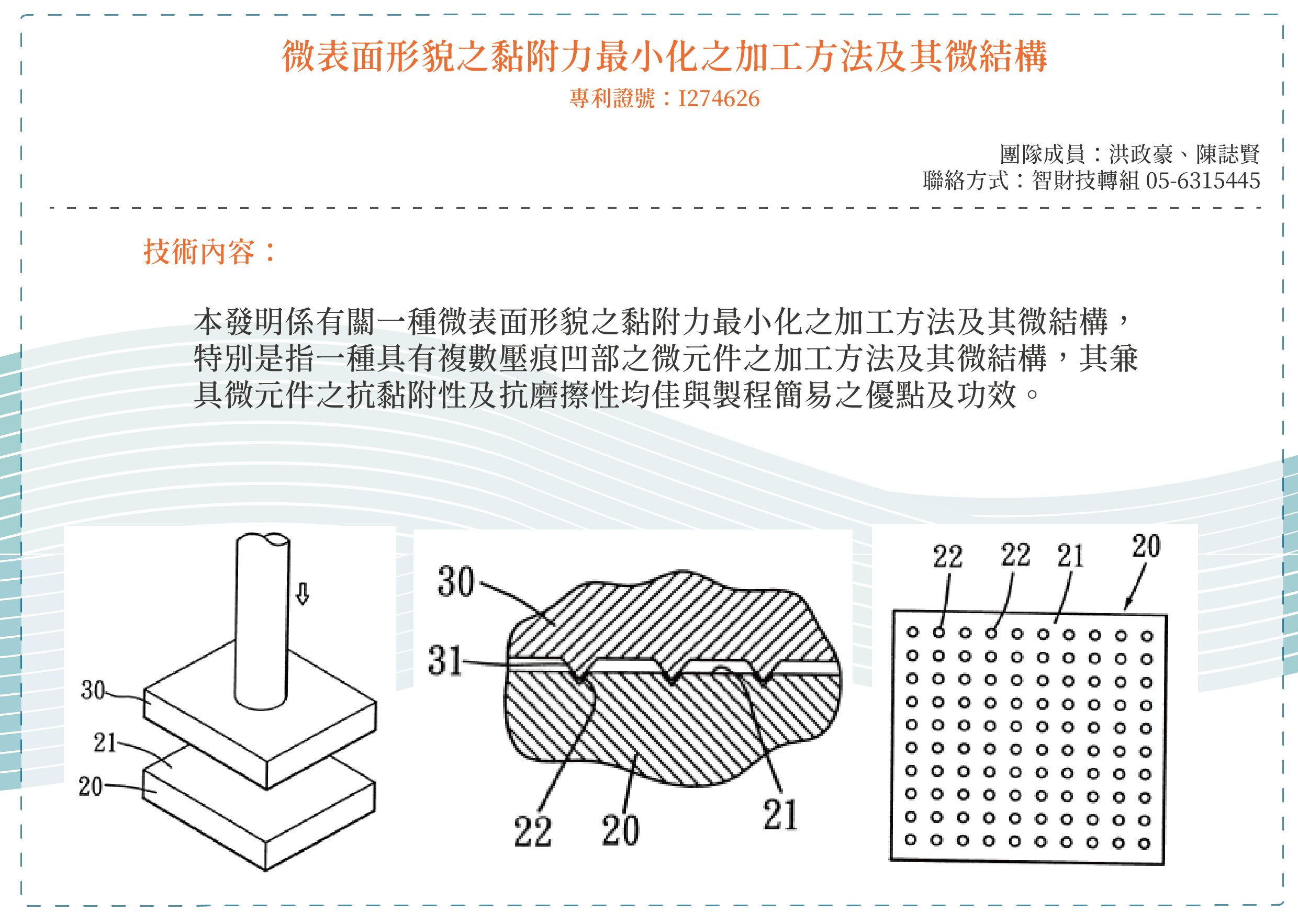 微表面形貌之黏附力最小化之加工方法及其微結構
專利證號：I274626

團隊成員：洪政豪、陳誌賢
聯絡方式：智財技轉組 05-6315445

技術內容：

本發明係有關一種微表面形貌之黏附力最小化之加工方法及其微結構，特別是指一種具有複數壓痕凹部之微元件之加工方法及其微結構，其兼具微元件之抗黏附性及抗磨擦性均佳與製程簡易之優點及功效。

30
21
20

30
31
22
20
21

22
22
21
20