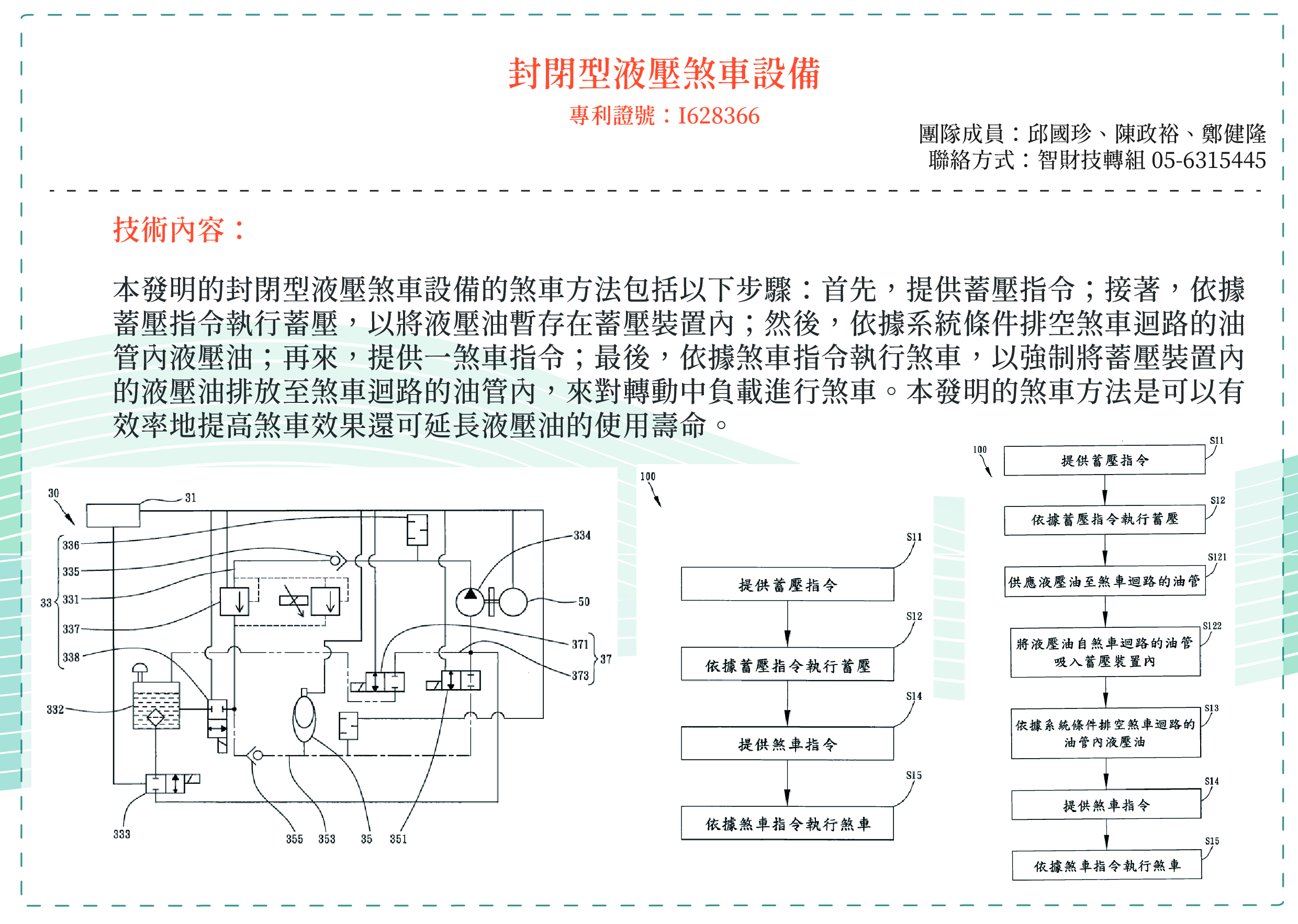 封閉型液壓煞車設備

專利證號：I628366

團隊成員：邱國珍、陳政裕、鄭健隆
聯絡方式：智財技轉組 05-6315445

技術內容：

本發明的封閉型液壓煞車設備的煞車方法包括以下步驟：首先，提供蓄壓指令；接著，依據蓄壓指令執行蓄壓，以將液壓油暫存在蓄壓裝置內；然後，依據系統條件排空煞車迴路的油管內液壓油；再來，提供一煞車指令；最後，依據煞車指令執行煞車，以強制將蓄壓裝置內的液壓油排放至煞車迴路的油管內，來對轉動中負載進行煞車。本發明的煞車方法是可以有效率地提高煞車效果還可延長液壓油的使用壽命。

30
31
336
335
33
331
337
338
332
333
334
50
371
37
373
355
353
35
351

100
S11
提供蓄壓指令
S12
依據蓄壓指令執行蓄壓
S14
提供煞車指令
S15
依據煞車指令執行煞車

100
S11
提供蓄壓指令
S12
依據蓄壓指令執行蓄壓
S121
供應液壓油至煞車迴路的油管
S122
將液壓油自煞車迴路的油管吸入蓄壓裝置內
S13
依據系統條件排空煞車迴路的油管內液壓油
S14
提供煞車指令
S15
依據煞車指令執行煞車