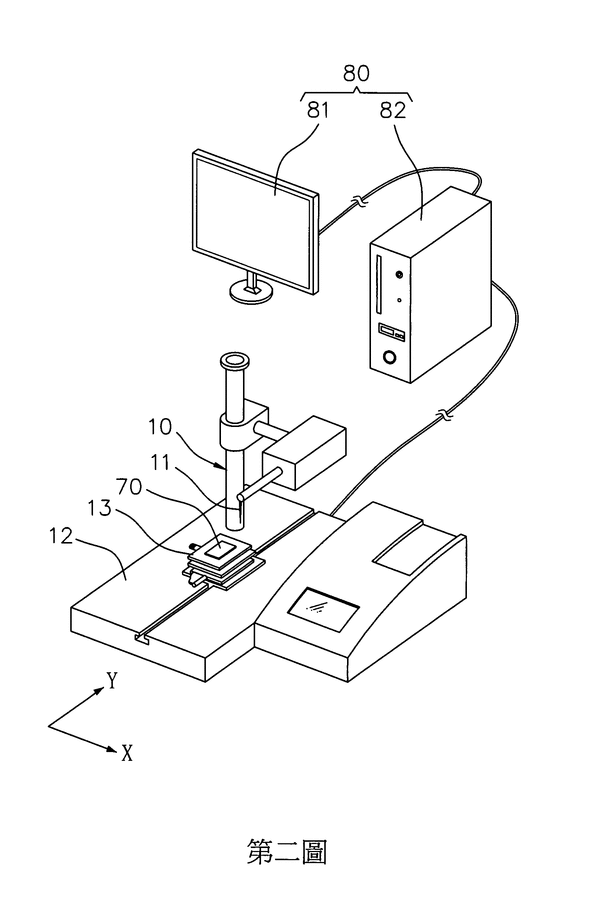 80
81
82
10
11
70
13
12
Y
X
第二圖